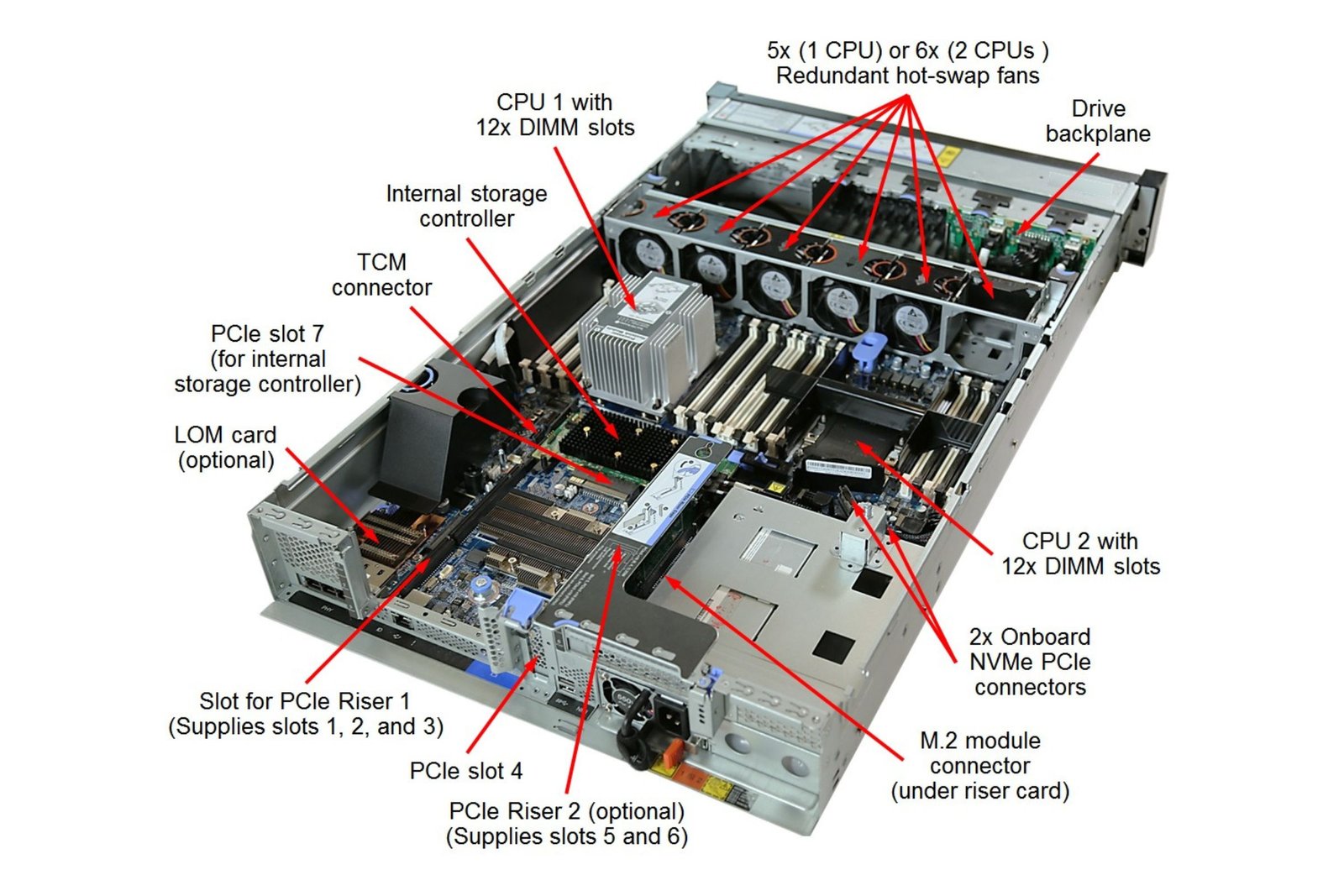 5x (1 CPU) or 6x (2 CPUs )
Redundant hot-swap fans

CPU 1 with
12x DIMM slots

Drive
backplane

Internal storage
controller

TCM
connector

PCIe slot 7
(for internal
storage controller)

LOM card
(optional)

CPU 2 with
12x DIMM slots

2x Onboard
NVMe PCIe
connectors

Slot for PCIe Riser 1
(Supplies slots 1, 2, and 3)

PCIe slot 4

M.2 module
connector
(under riser card)

PCIe Riser 2 (optional)
(Supplies slots 5 and 6)